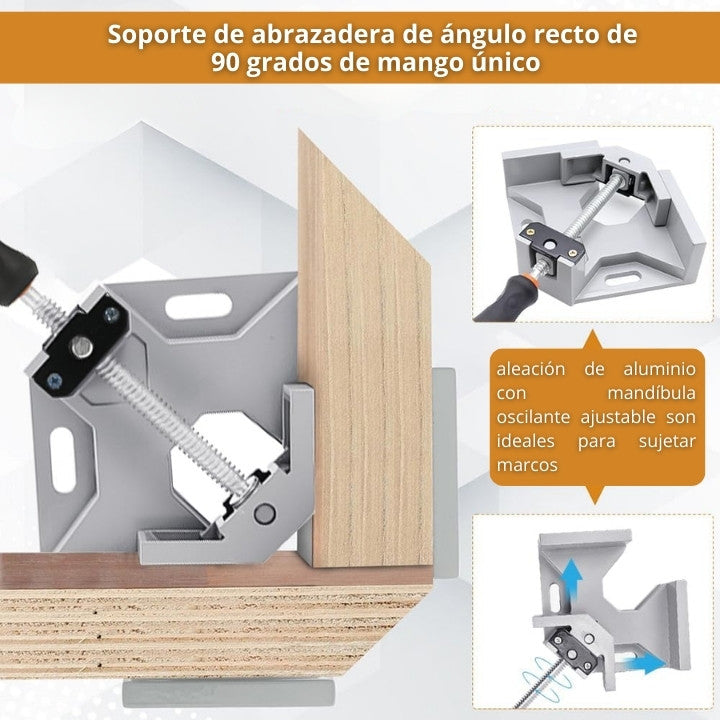 Soporte de abrazadera de ángulo recto de 90 grados de mango único

aleación de aluminio con mandíbula oscilante ajustable son ideales para sujetar marcos